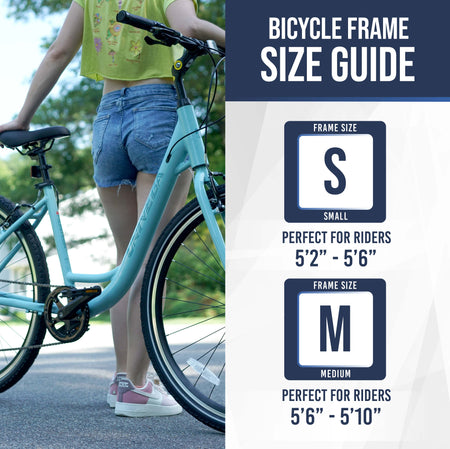 BICYCLE FRAME SIZE GUIDE

FRAME SIZE
S
SMALL

PERFECT FOR RIDERS
5'2" - 5'6"

FRAME SIZE
M
MEDIUM

PERFECT FOR RIDERS
5'6" - 5'10"