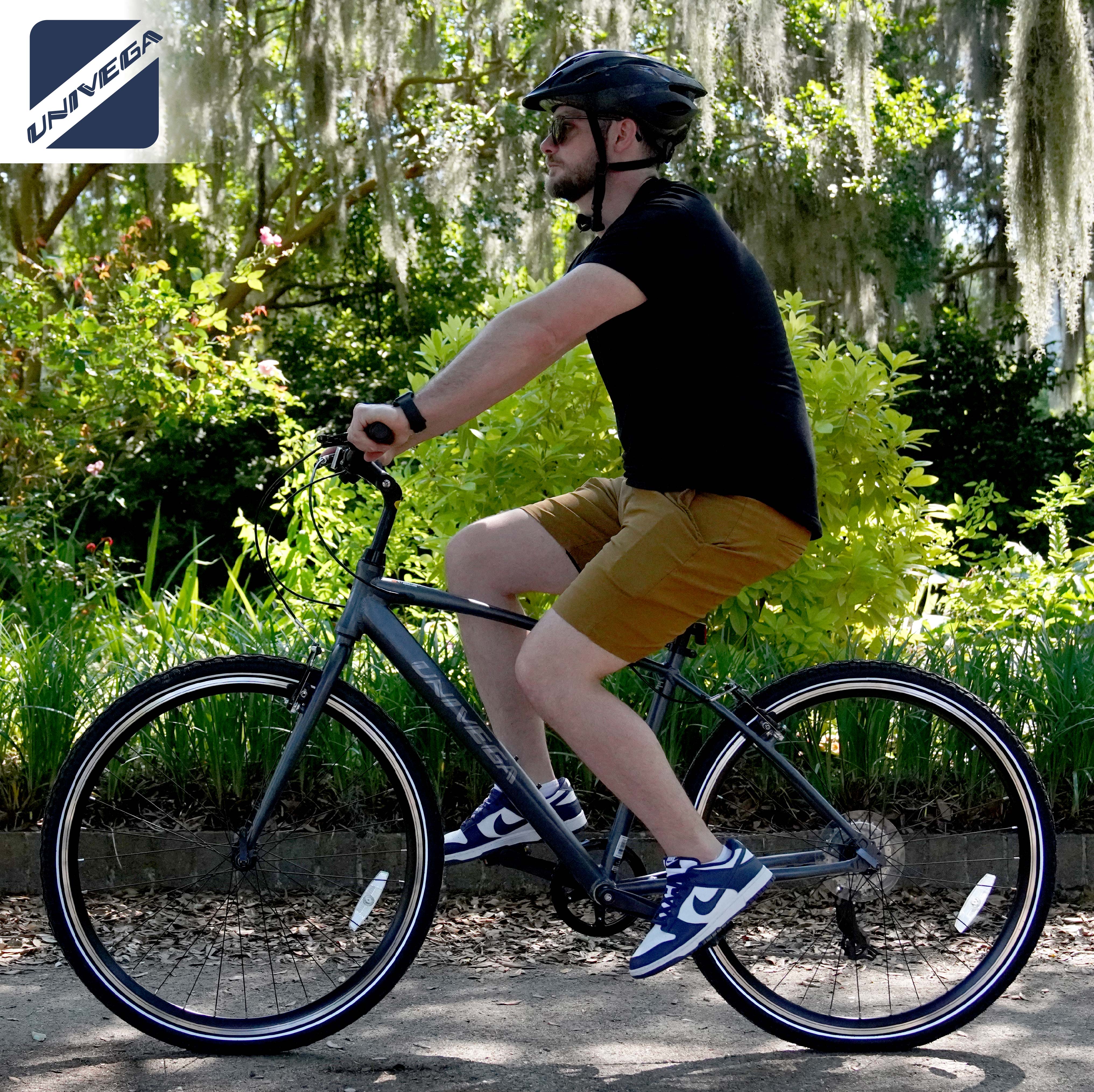 UNIVEGA

UNIVEGA