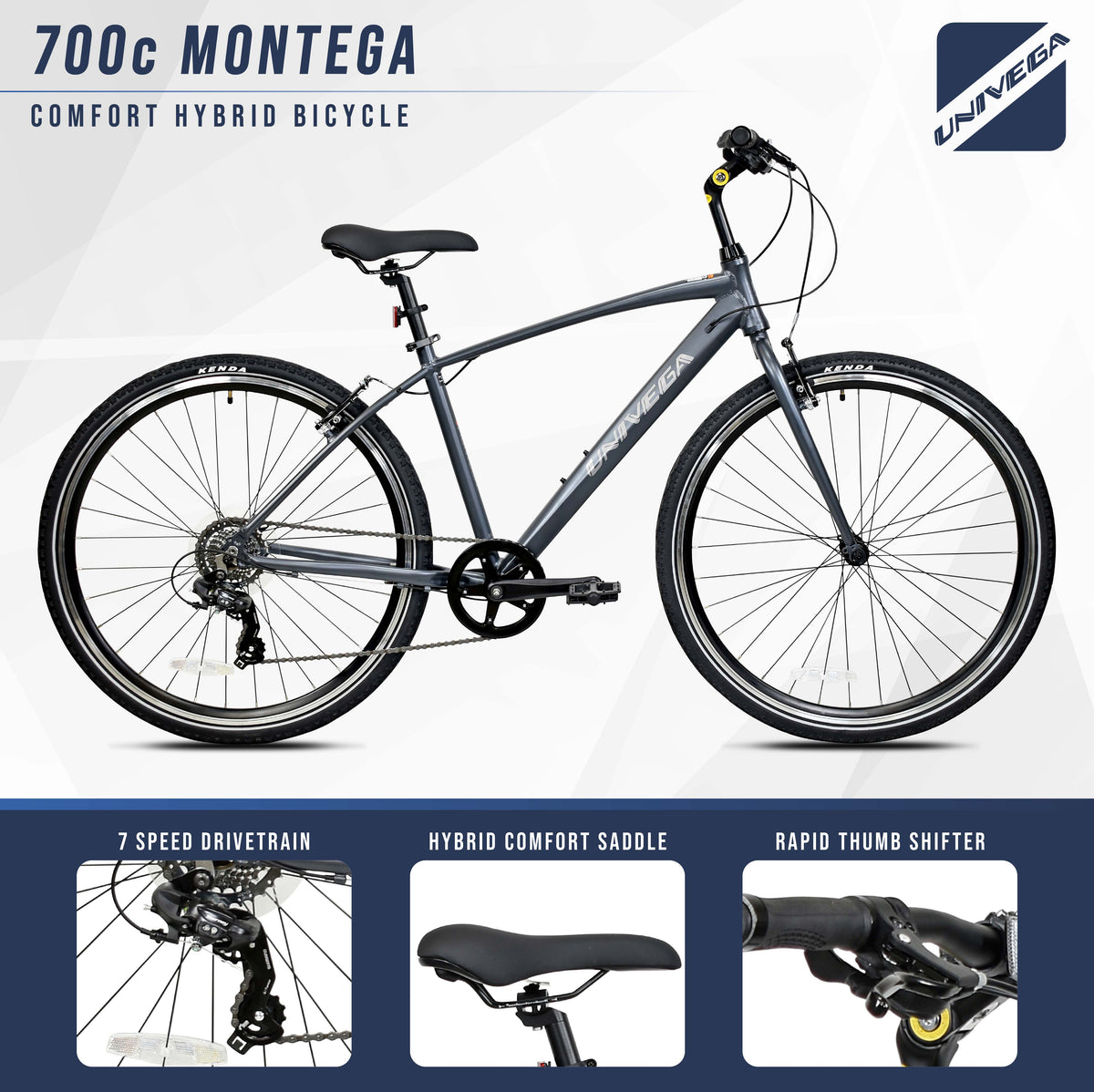 700c MONTEGA

COMFORT HYBRID BICYCLE

UNIVEGA

KENDA

UNIVEGA

KENDA

7 SPEED DRIVETRAIN

HYBRID COMFORT SADDLE

RAPID THUMB SHIFTER