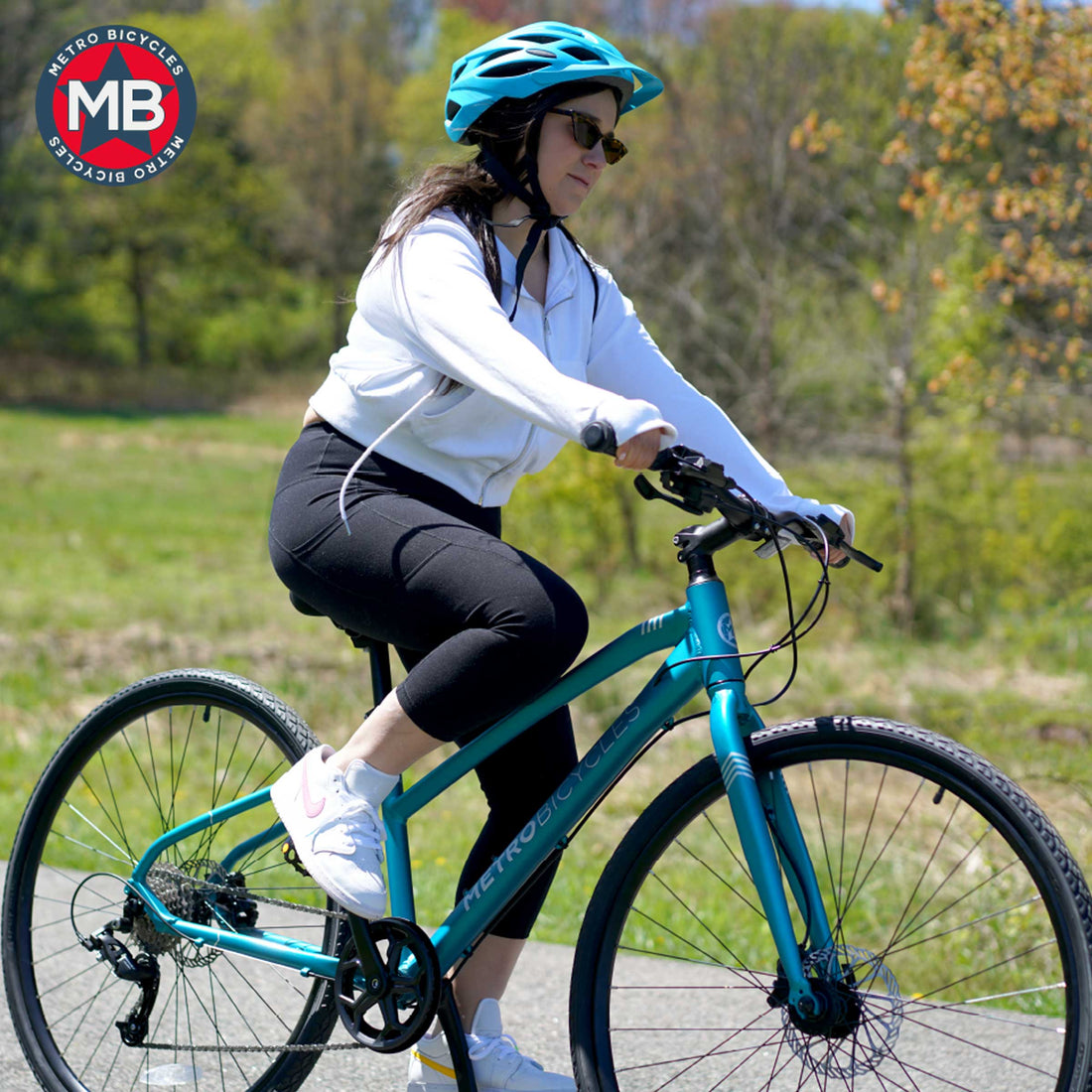 METRO BICYCLES
MB
METRO BICYCLES

METROBICYCLES