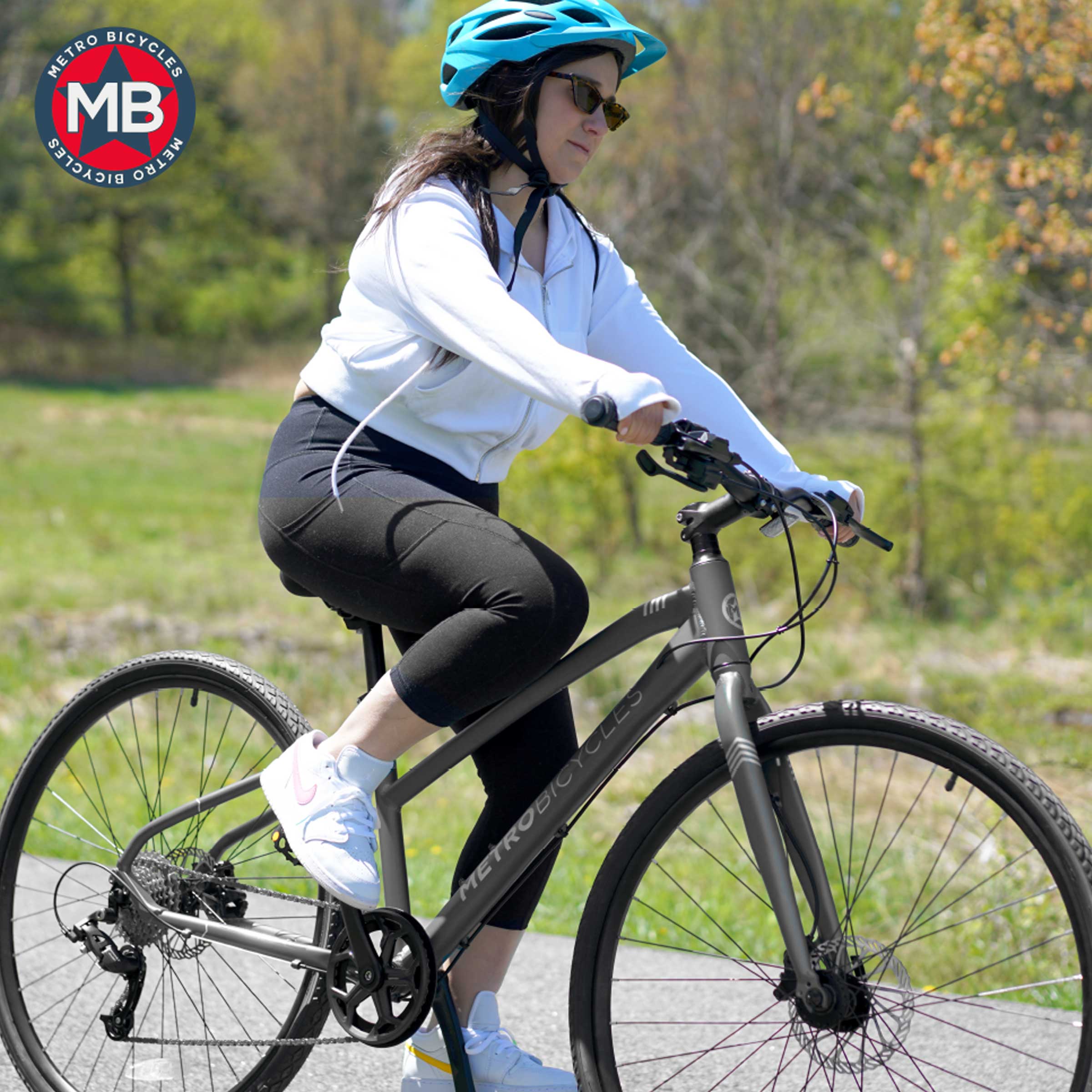 METRO BICYCLES
MB
METRO BICYCLES

METROBICYCLES