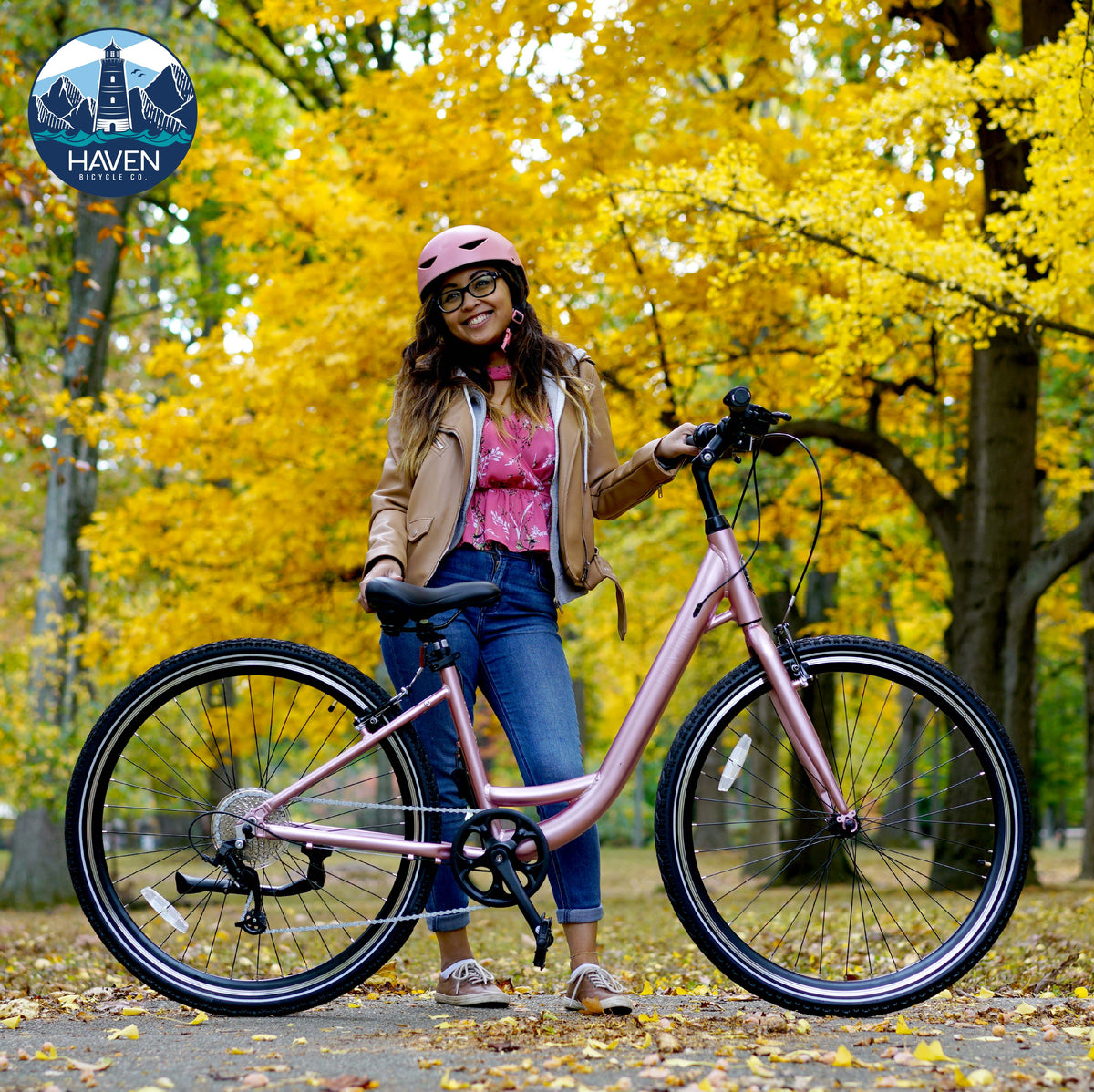 HAVEN
BICYCLE CO.