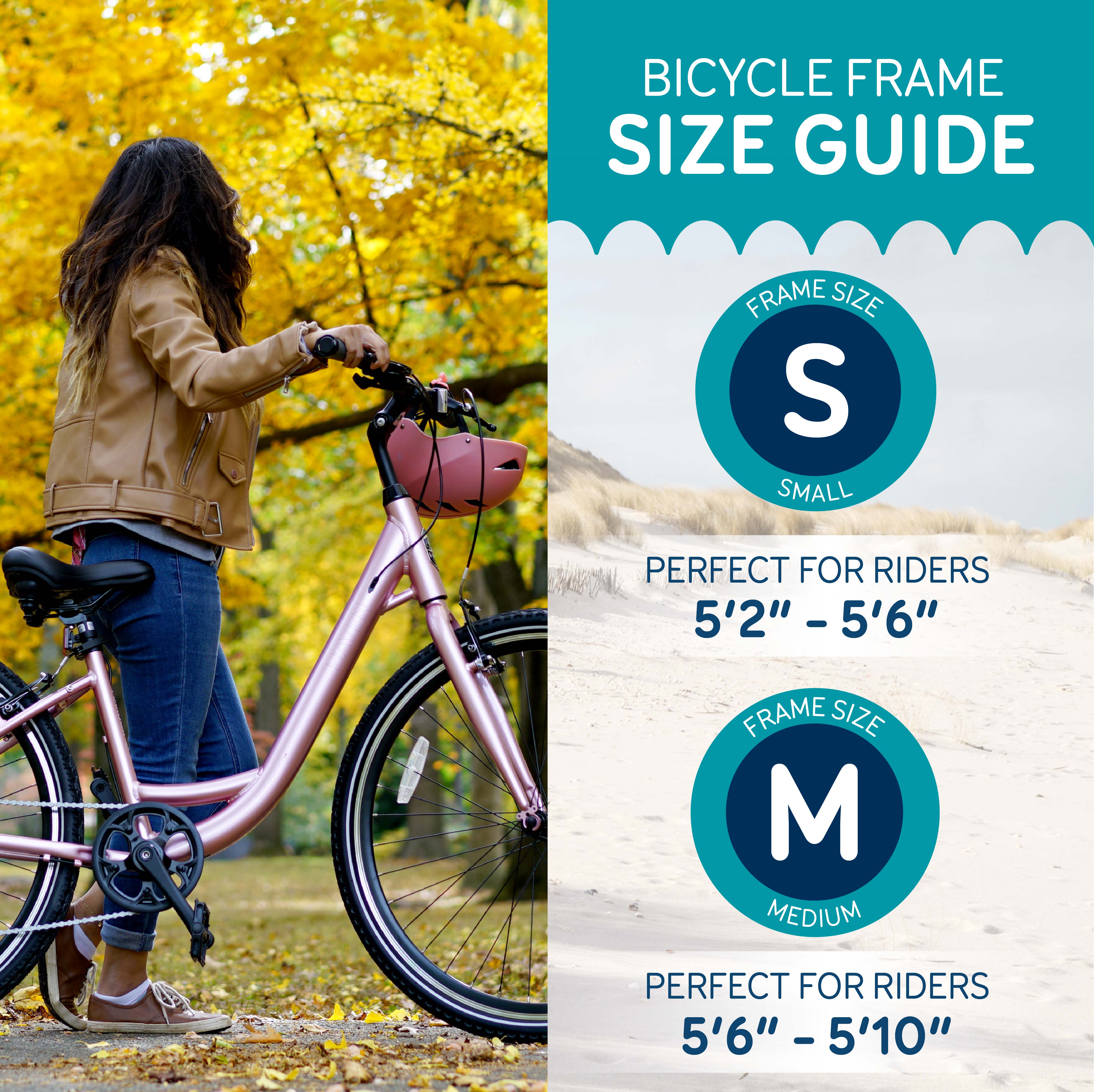 BICYCLE FRAME
SIZE GUIDE

FRAME SIZE
S
SMALL

PERFECT FOR RIDERS
5'2" - 5'6"

FRAME SIZE
M
MEDIUM

PERFECT FOR RIDERS
5'6" - 5'10"