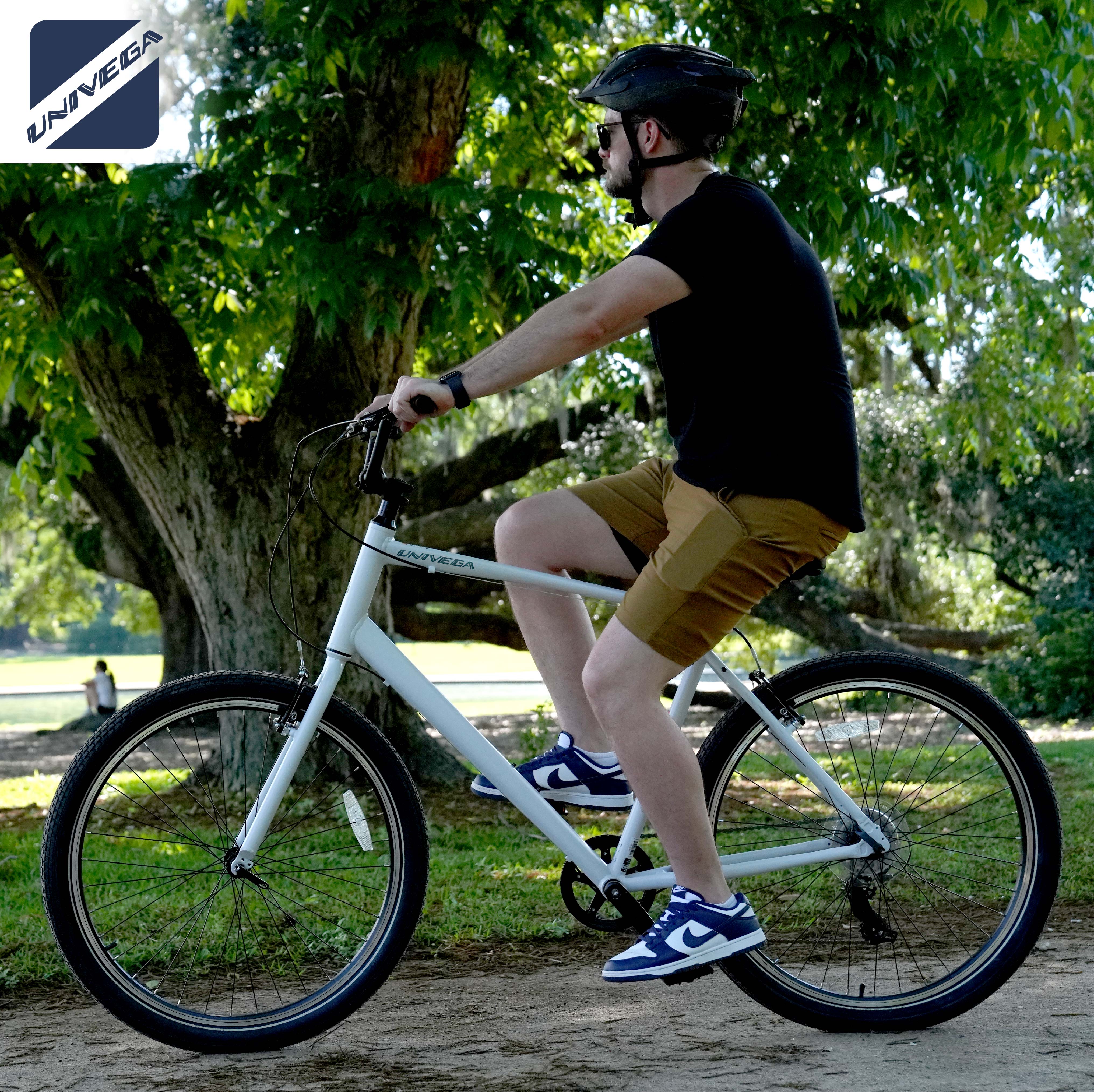 UNIVEGA

UNIVEGA