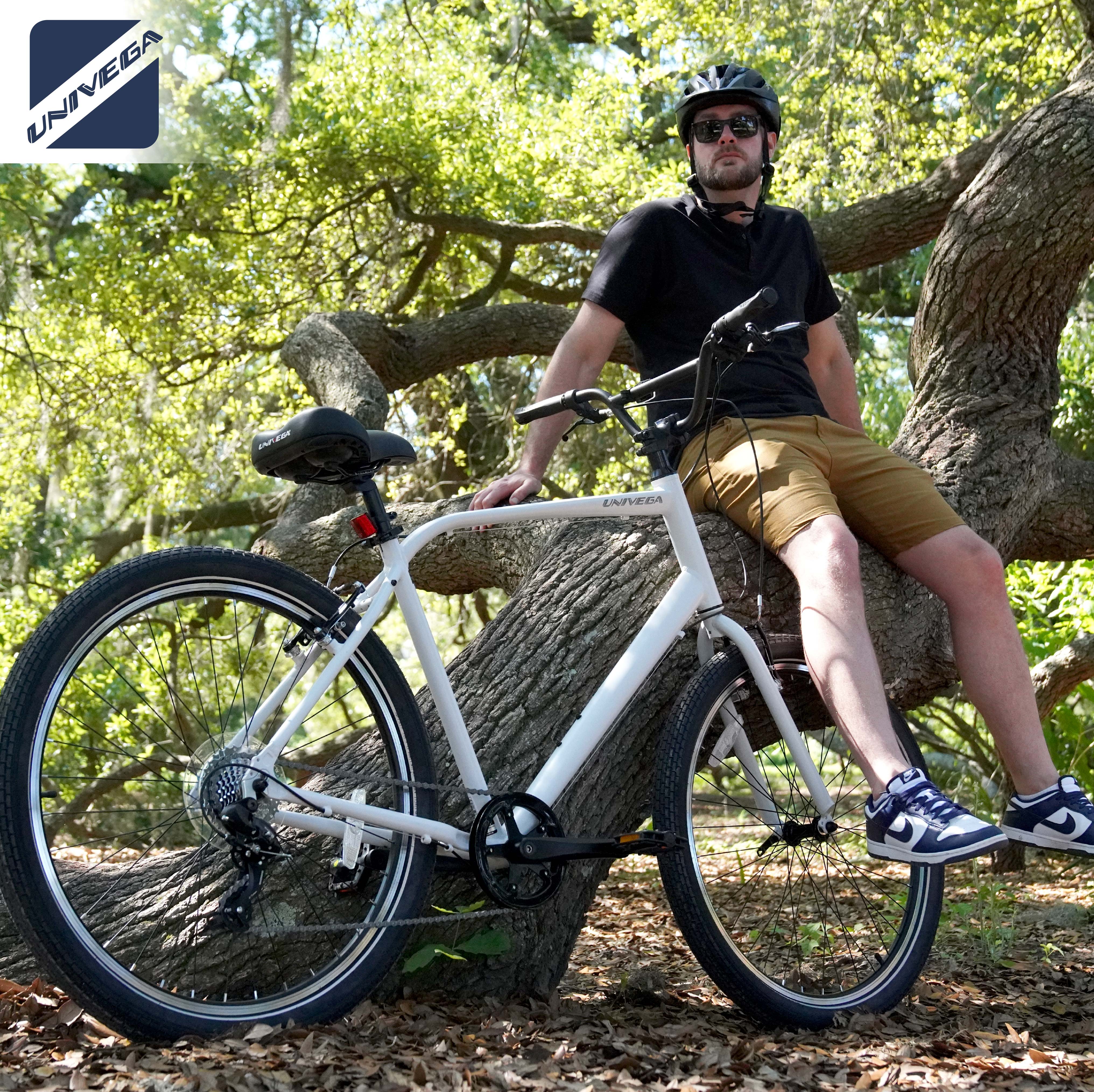 UNIVEGA

UNIVEGA

UNIVEGA