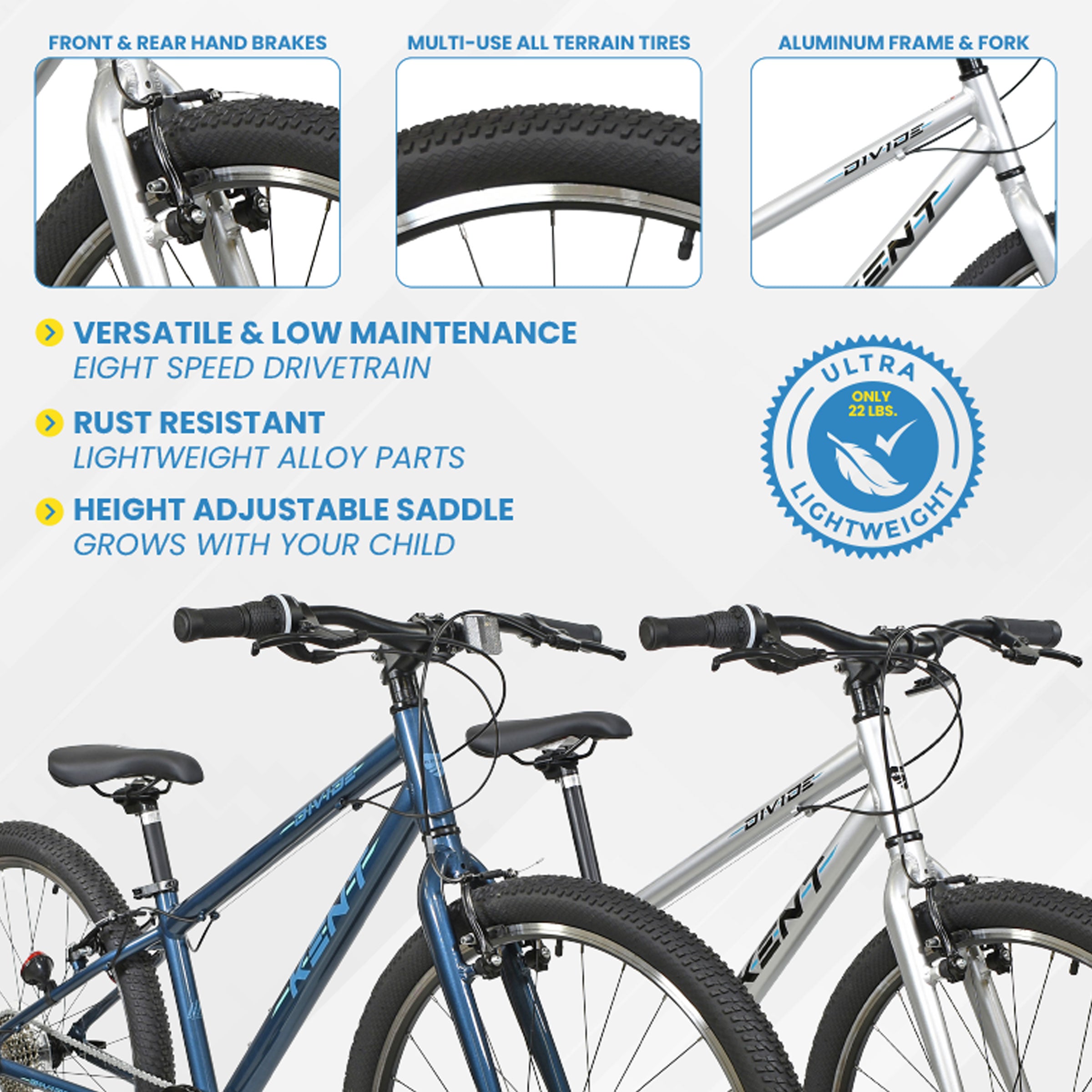 FRONT & REAR HAND BRAKES

MULTI-USE ALL TERRAIN TIRES

ALUMINUM FRAME & FORK

DIVIDE

KENT

VERSATILE & LOW MAINTENANCE
EIGHT SPEED DRIVETRAIN

RUST RESISTANT
LIGHTWEIGHT ALLOY PARTS

HEIGHT ADJUSTABLE SADDLE
GROWS WITH YOUR CHILD

ULTRA
ONLY 22 LBS.
LIGHTWEIGHT

DIVIDE
KENT

DIVIDE
KENT