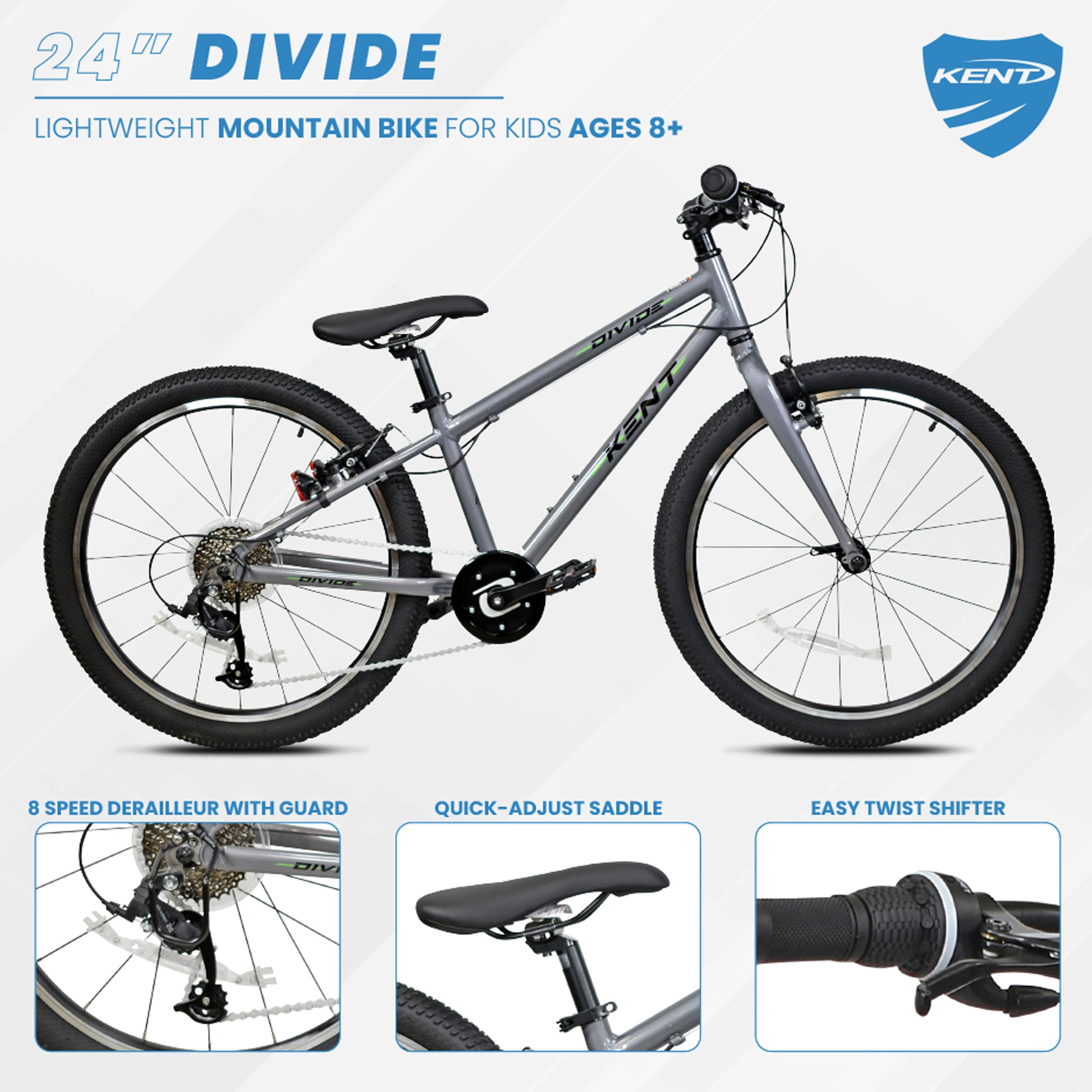 24" DIVIDE

KENT

LIGHTWEIGHT MOUNTAIN BIKE FOR KIDS AGES 8+

DIVIDE
KENT
DIVIDE

8 SPEED DERAILLEUR WITH GUARD

DIVIDE

QUICK-ADJUST SADDLE

EASY TWIST SHIFTER