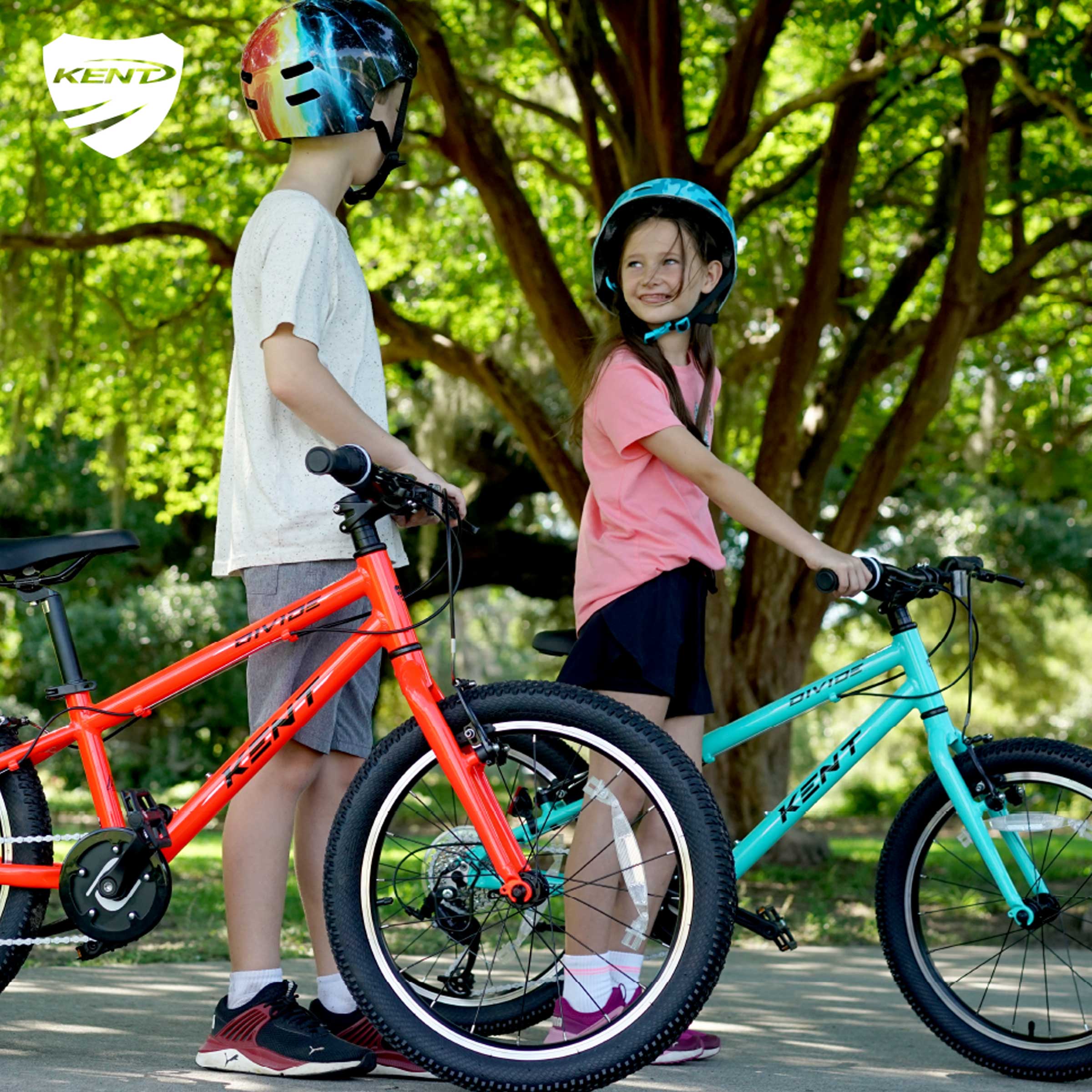 KENT

DIVIDE

KENT

DIVIDE

KENT